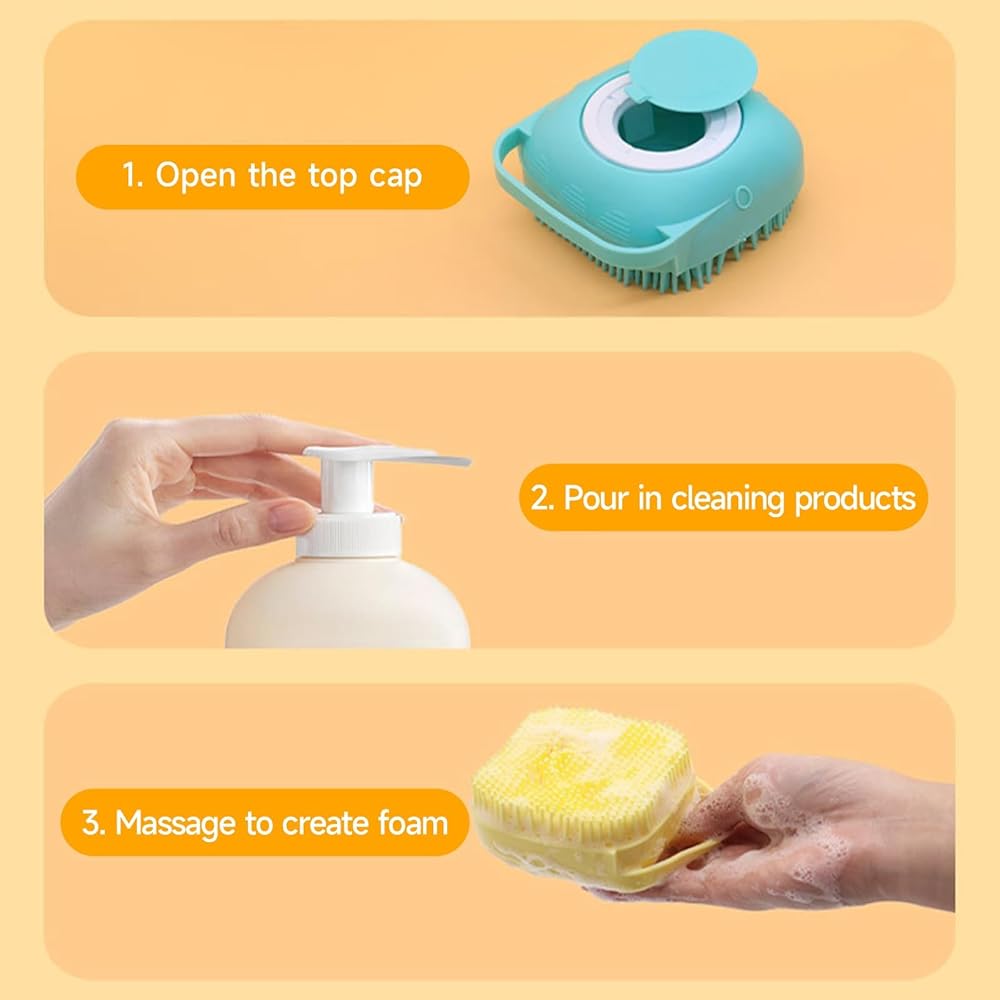 1. Open the top cap

2. Pour in cleaning products

3. Massage to create foam